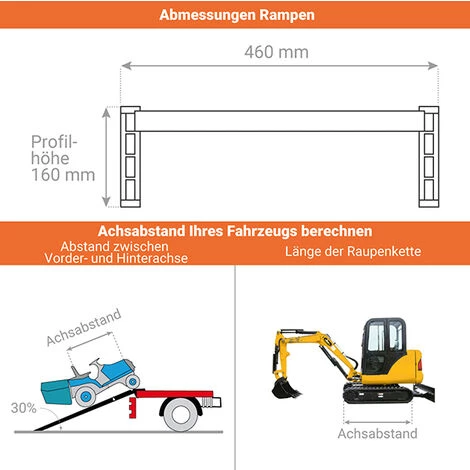 Abmessungen Rampen

460 mm

Profilhöhe
160 mm

Achsabstand Ihres Fahrzeugs berechnen

Abstand zwischen Vorder- und Hinterachse

Länge der Raupenkette

Achsabstand

30%

Achsabstand