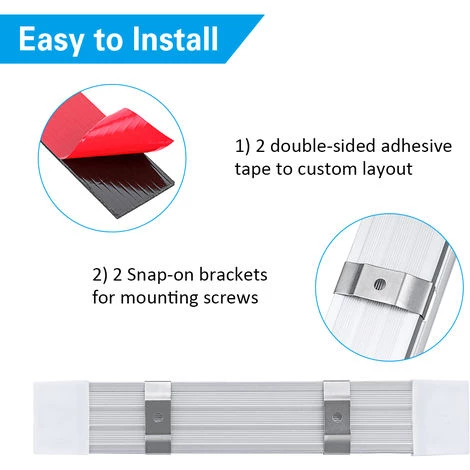 Easy to Install

1) 2 double-sided adhesive tape to custom layout

2) 2 Snap-on brackets for mounting screws