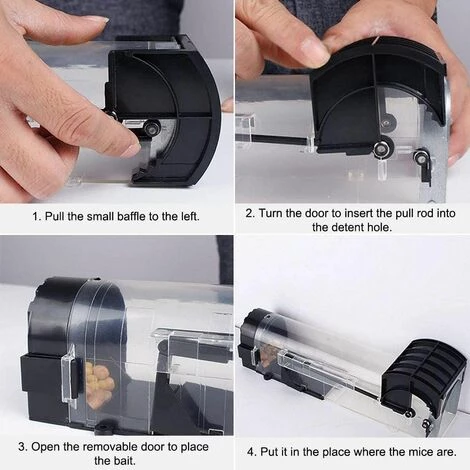 1. Pull the small baffle to the left.

2. Turn the door to insert the pull rod into the detent hole.

3. Open the removable door to place the bait.

4. Put it in the place where the mice are.