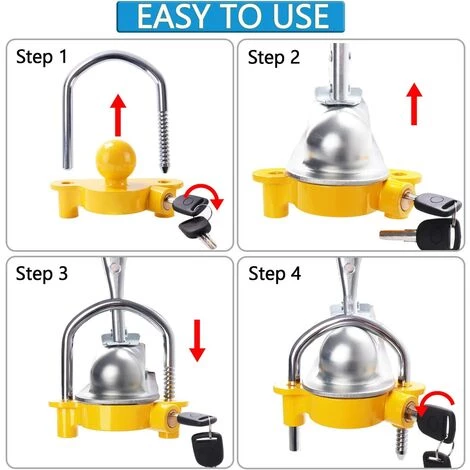 EASY TO USE

Step 1

Step 2

Step 3

Step 4