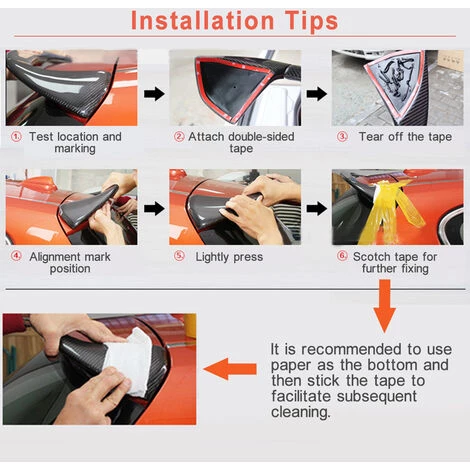 Installation Tips

① Test location and marking

② Attach double-sided tape

③ Tear off the tape

④ Alignment mark position

⑤ Lightly press

⑥ Scotch tape for further fixing

It is recommended to use paper as the bottom and then stick the tape to facilitate subsequent cleaning.