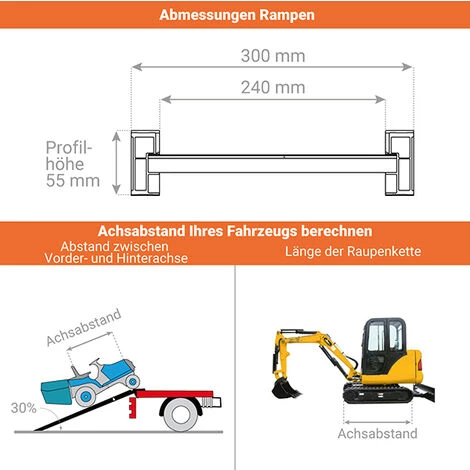 Abmessungen Rampen

300 mm

240 mm

Profilhöhe 55 mm

Achsabstand Ihres Fahrzeugs berechnen

Abstand zwischen Vorder- und Hinterachse

Länge der Raupenkette

Achsabstand

30%

Achsabstand