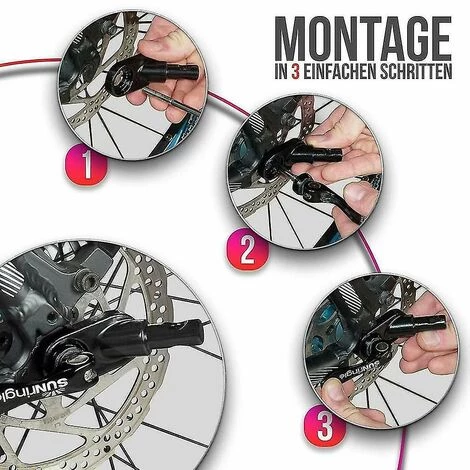 MONTAGE
IN 3 EINFACHEN SCHRITTEN

1

2

3

SUNringle

SUNringle