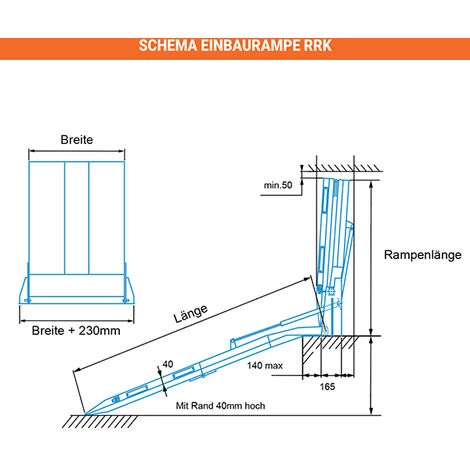 SCHEMA EINBAURAMPE RRK

Breite

Breite + 230mm

min.50

Rampenlänge

Länge

40

140 max

165

Mit Rand 40mm hoch