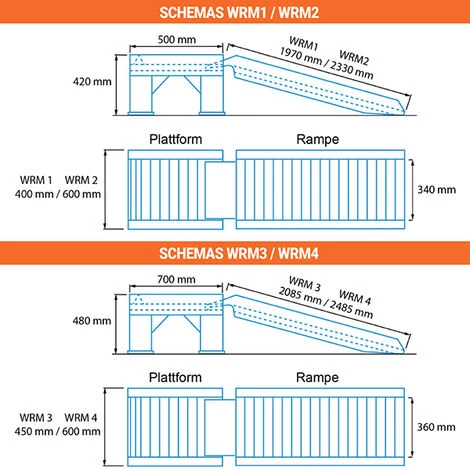 SCHEMAS WRM1 / WRM2

500 mm

WRM1 WRM2
1970 mm / 2330 mm

420 mm

Plattform

Rampe

WRM 1 WRM 2
400 mm / 600 mm

340 mm

SCHEMAS WRM3 / WRM4

700 mm

WRM 3 WRM 4
2085 mm / 2485 mm

480 mm

Plattform

Rampe

WRM 3 WRM 4
450 mm / 600 mm

360 mm