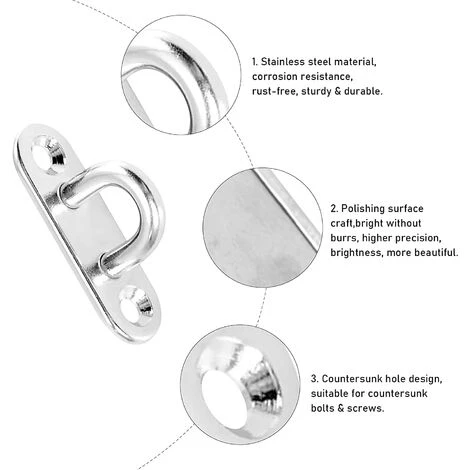 1. Stainless steel material, corrosion resistance, rust-free, sturdy & durable.

2. Polishing surface craft,bright without burrs, higher precision, brightness, more beautiful.

3. Countersunk hole design, suitable for countersunk bolts & screws.