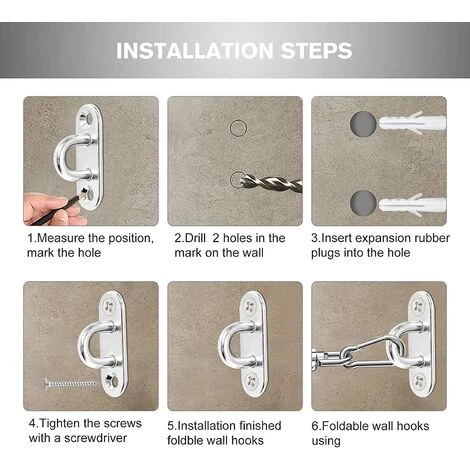 INSTALLATION STEPS

1.Measure the position, mark the hole

2.Drill 2 holes in the mark on the wall

3.Insert expansion rubber plugs into the hole

4.Tighten the screws with a screwdriver

5.Installation finished foldble wall hooks

6.Foldable wall hooks using