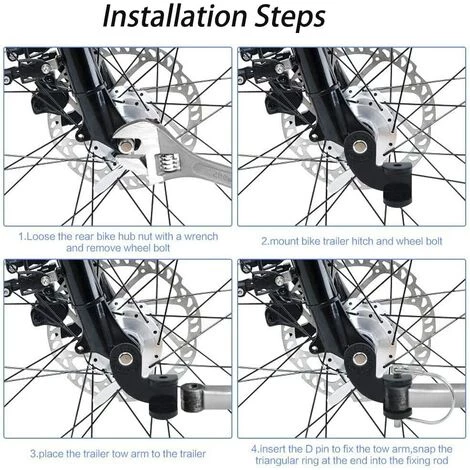 Installation Steps

1.Loose the rear bike hub nut with a wrench and remove wheel bolt

2.mount bike trailer hitch and wheel bolt

3.place the trailer tow arm to the trailer

4.insert the D pin to fix the tow arm,snap the triangular ring at the end into the fixing rod