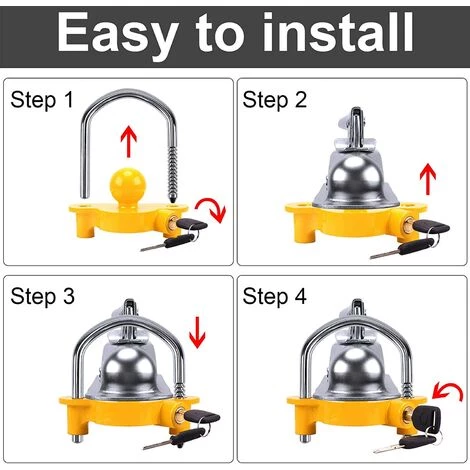 Easy to install

Step 1

Step 2

Step 3

Step 4