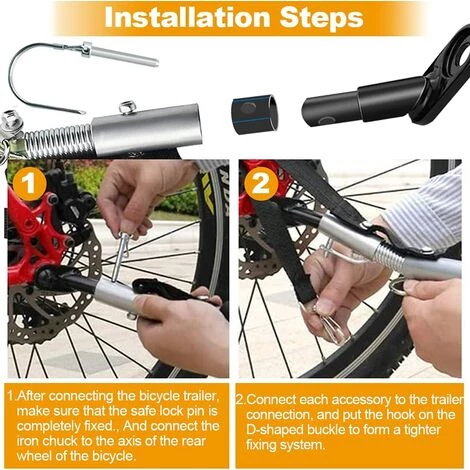 Installation Steps

1

2

1.After connecting the bicycle trailer, make sure that the safe lock pin is completely fixed., And connect the iron chuck to the axis of the rear wheel of the bicycle.

2.Connect each accessory to the trailer connection, and put the hook on the D-shaped buckle to form a tighter fixing system.